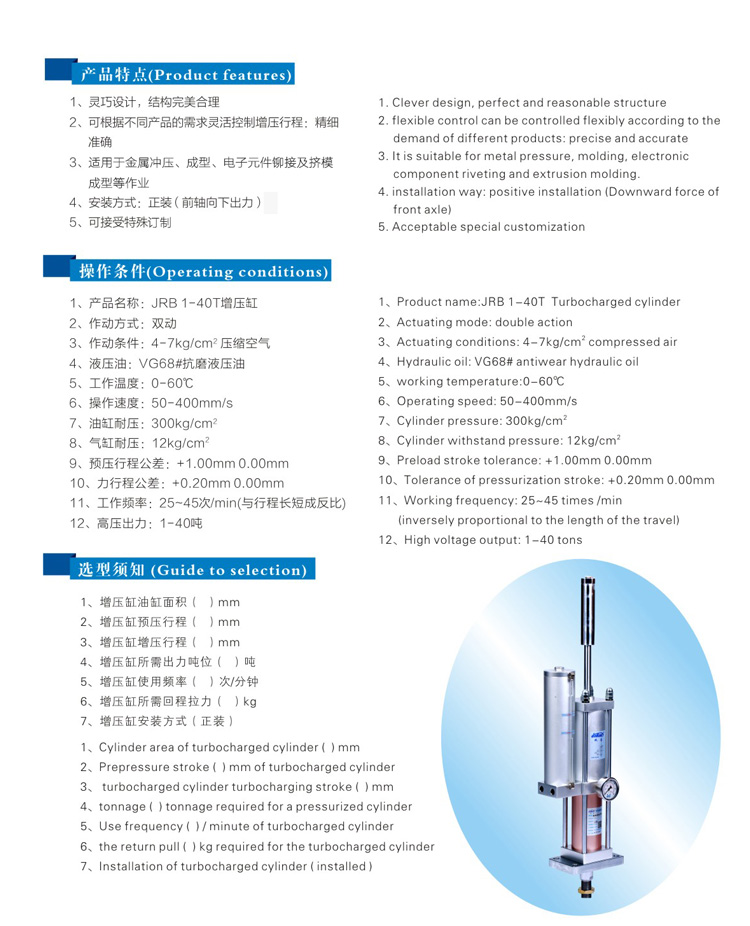 产品特点(Product features)

1、灵巧设计，结构完美合理
2、可根据不同产品的需求灵活控制增压行程：精细准确
3、适用于金属冲压、成型、电子元件铆接及挤模成型等作业
4、安装方式：正装（前轴向下出力）
5、可接受特殊订制

1. Clever design, perfect and reasonable structure
2. flexible control can be controlled flexibly according to the demand of different products: precise and accurate
3. It is suitable for metal pressure, molding, electronic component riveting and extrusion molding.
4. installation way: positive installation (Downward force of front axle)
5. Acceptable special customization

操作条件(Operating conditions)

1、产品名称：JRB 1-40T增压缸
2、作动方式：双动
3、作动条件：4-7kg/cm$^2$ 压缩空气
4、液压油：VG68#抗磨液压油
5、工作温度：0-60℃
6、操作速度：50-400mm/s
7、油缸耐压：300kg/cm$^2$
8、气缸耐压：12kg/cm$^2$
9、预压行程公差：+1.00mm 0.00mm
10、力行程公差：+0.20mm 0.00mm
11、工作频率：25~45次/min(与行程长短成反比)
12、高压出力：1-40吨

1、Product name:JRB 1-40T Turbocharged cylinder
2、Actuating mode: double action
3、Actuating conditions: 4-7kg/cm$^2$ compressed air
4、Hydraulic oil: VG68# antiwear hydraulic oil
5、working temperature:0-60℃
6、Operating speed: 50-400mm/s
7、Cylinder pressure: 300kg/cm$^2$
8、Cylinder withstand pressure: 12kg/cm$^2$
9、Preload stroke tolerance: +1.00mm 0.00mm
10、Tolerance of pressurization stroke: +0.20mm 0.00mm
11、Working frequency: 25~45 times /min (inversely proportional to the length of the travel)
12、High voltage output: 1-40 tons

选型须知 (Guide to selection)

1、增压缸油缸面积（ ）mm
2、增压缸预压行程（ ）mm
3、增压缸增压行程（ ）mm
4、增压缸所需出力吨位（ ）吨
5、增压缸使用频率（ ）次/分钟
6、增压缸所需回程拉力（ ）kg
7、增压缸安装方式（正装）

1、Cylinder area of turbocharged cylinder ( ) mm
2、Prepressure stroke ( ) mm of turbocharged cylinder
3、 turbocharged cylinder turbocharging stroke ( ) mm
4、tonnage ( ) tonnage required for a pressurized cylinder
5、Use frequency ( ) / minute of turbocharged cylinder
6、the return pull ( ) kg required for the turbocharged cylinder
7、Installation of turbocharged cylinder ( installed )